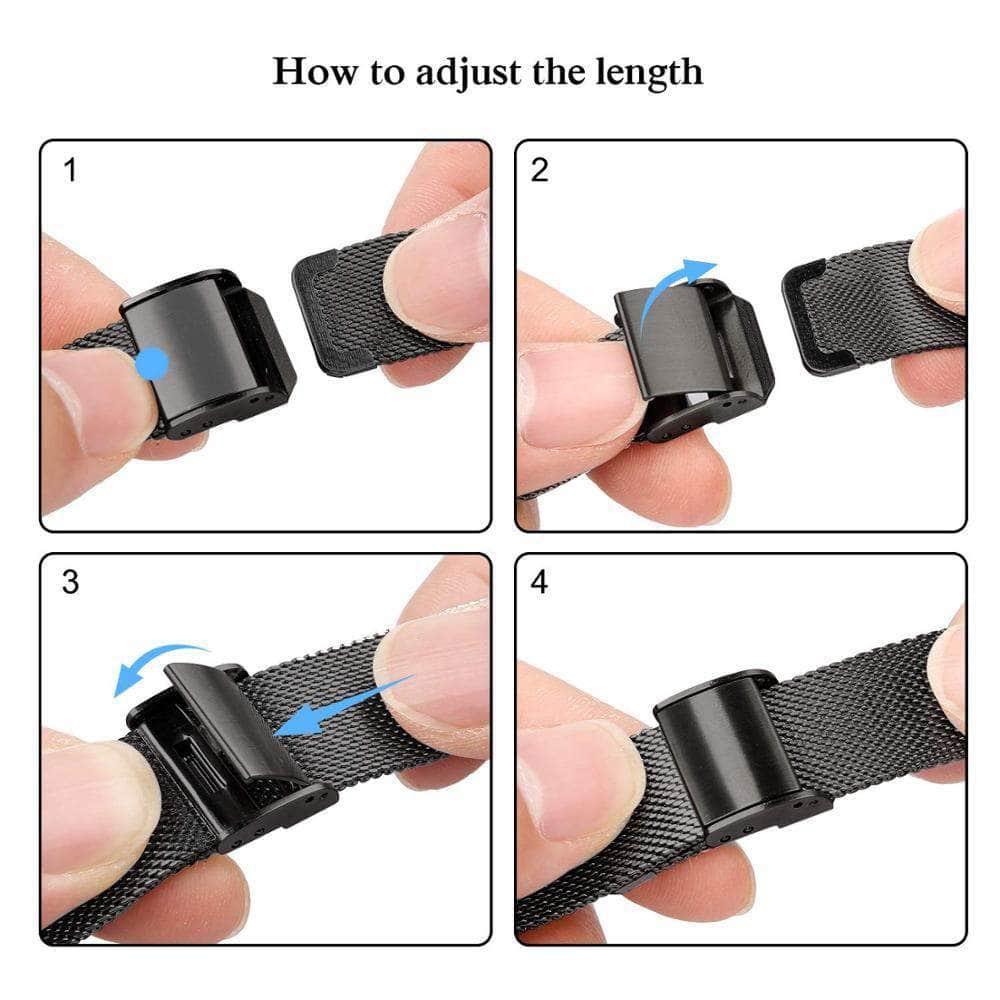 How to adjust the length

1

2

3

4